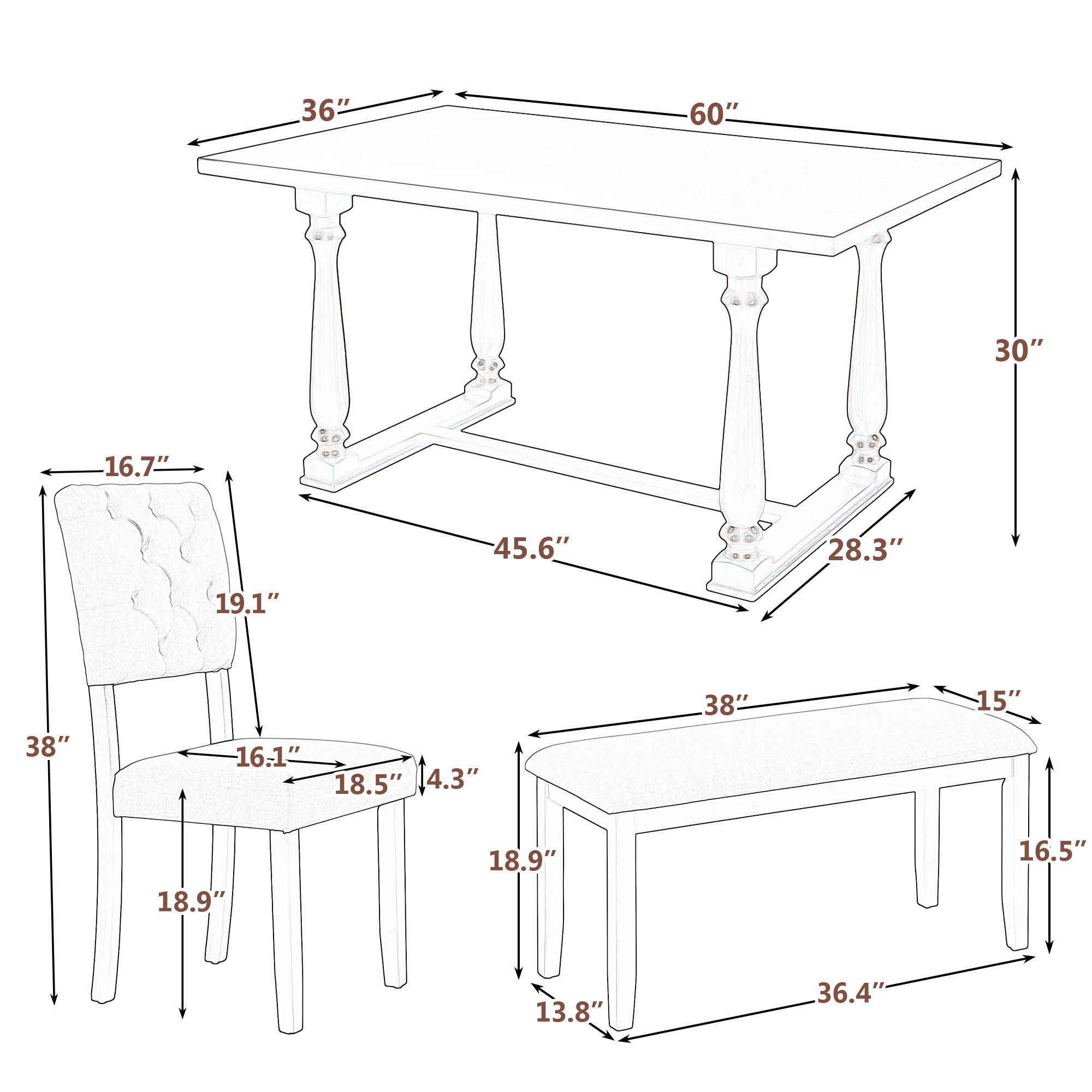 36″
60″
30″
45.6″
28.3″
16.7″
19.1″
38″
16.1″
18.5″
4.3″
18.9″
38″
15″
18.9″
16.5″
13.8″
36.4″